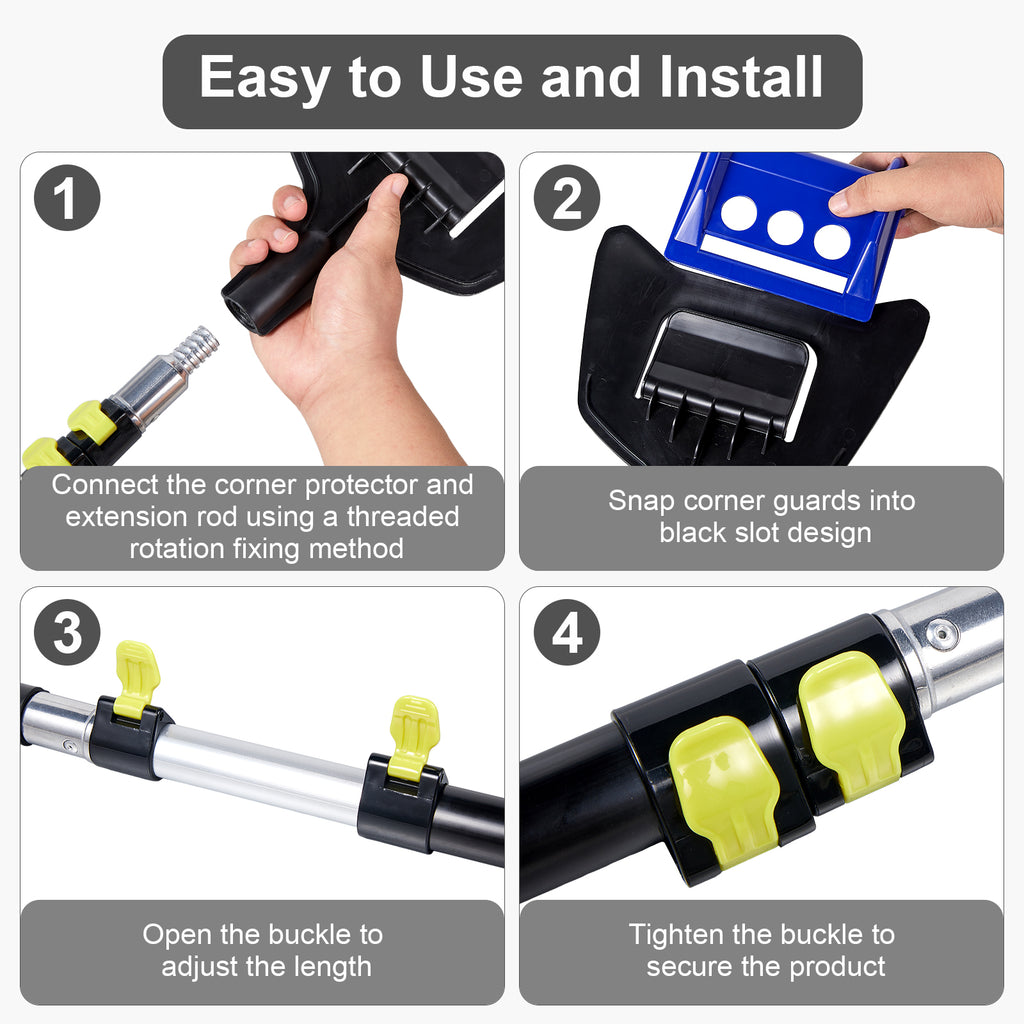 Easy to Use and Install

1

Connect the corner protector and extension rod using a threaded rotation fixing method

2

Snap corner guards into black slot design

3

Open the buckle to adjust the length

4

Tighten the buckle to secure the product