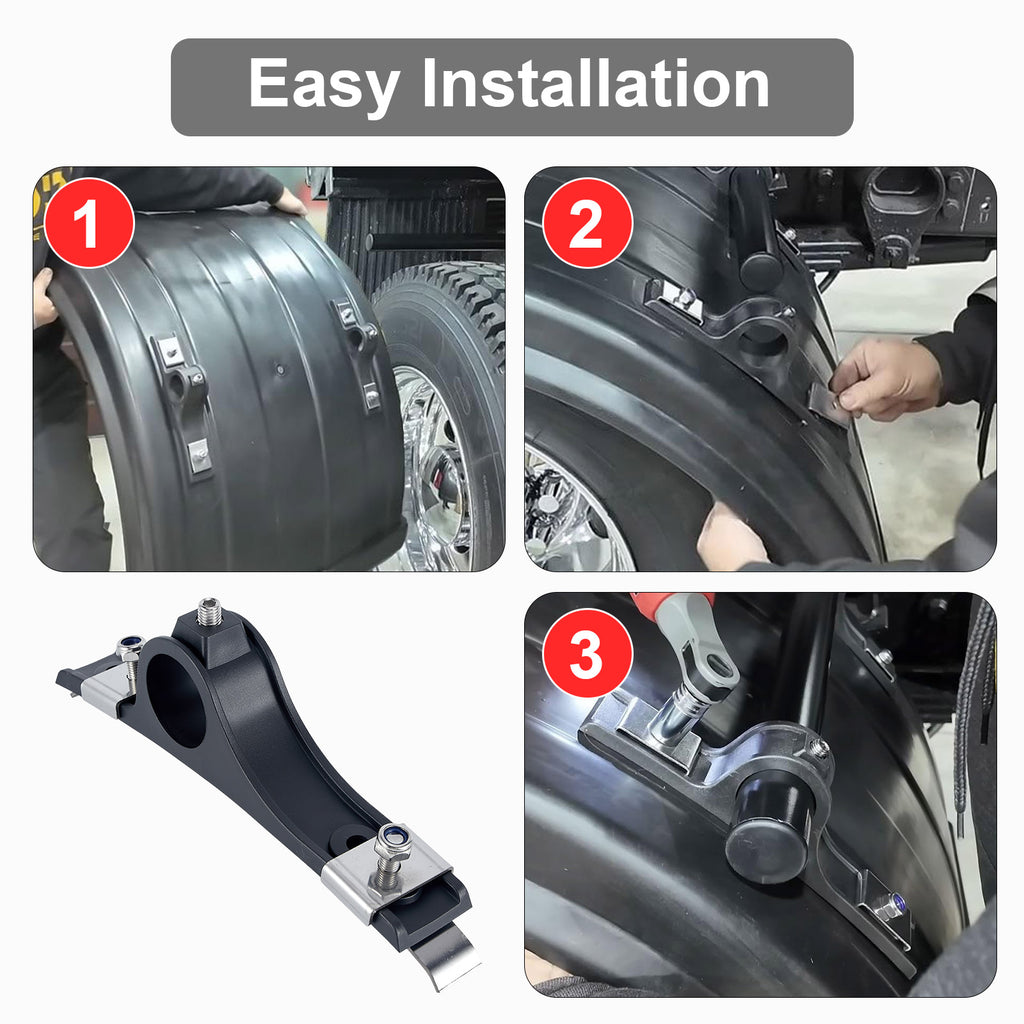 Easy Installation

1

2

3