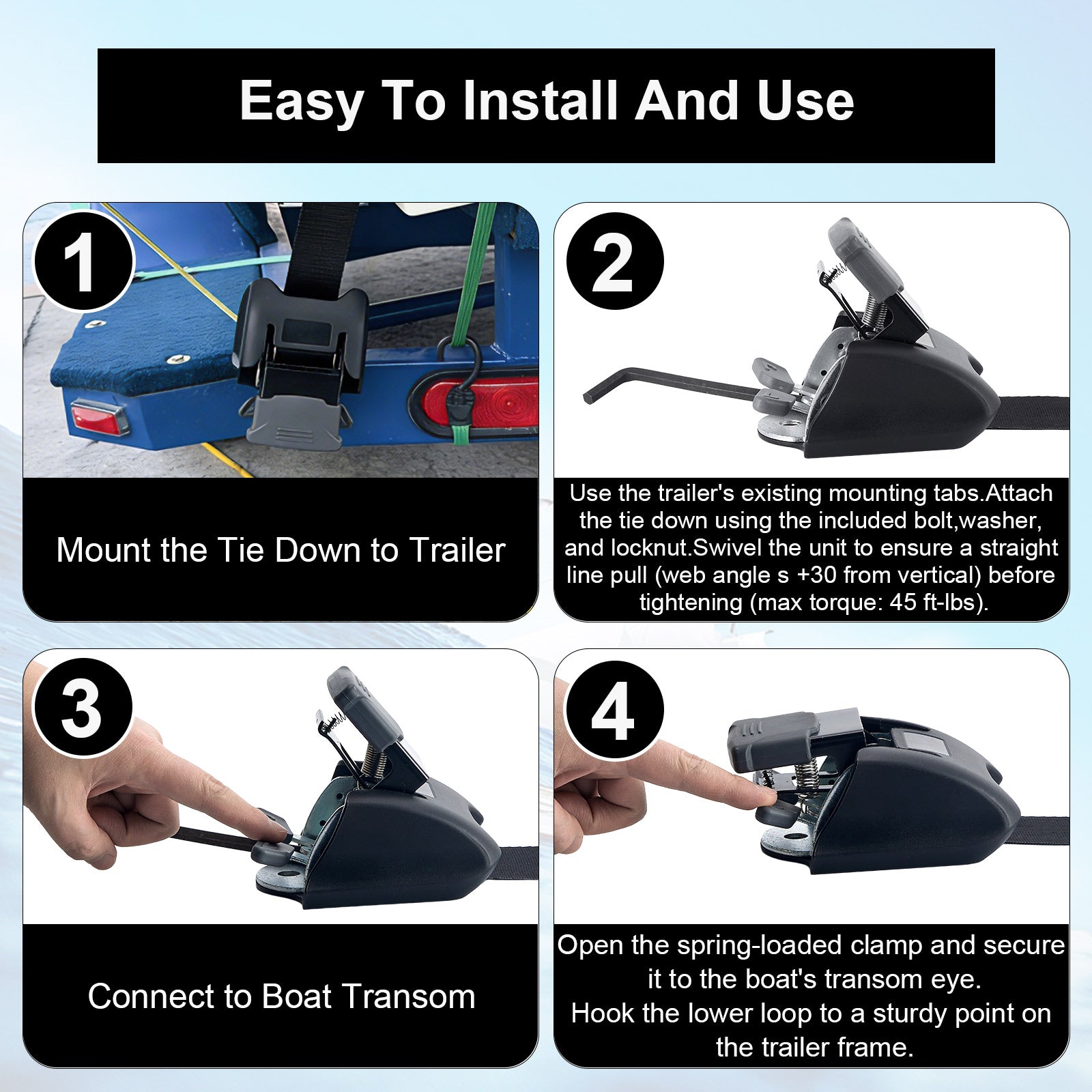 Easy To Install And Use

1

Mount the Tie Down to Trailer

2

Use the trailer's existing mounting tabs.Attach the tie down using the included bolt,washer, and locknut.Swivel the unit to ensure a straight line pull (web angle s +30 from vertical) before tightening (max torque: 45 ft-lbs).

3

Connect to Boat Transom

4

Open the spring-loaded clamp and secure it to the boat's transom eye.
Hook the lower loop to a sturdy point on the trailer frame.